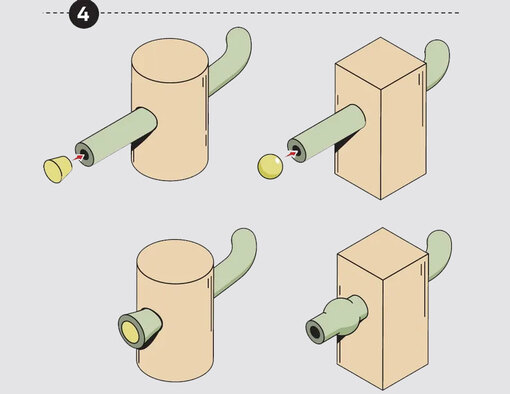 4